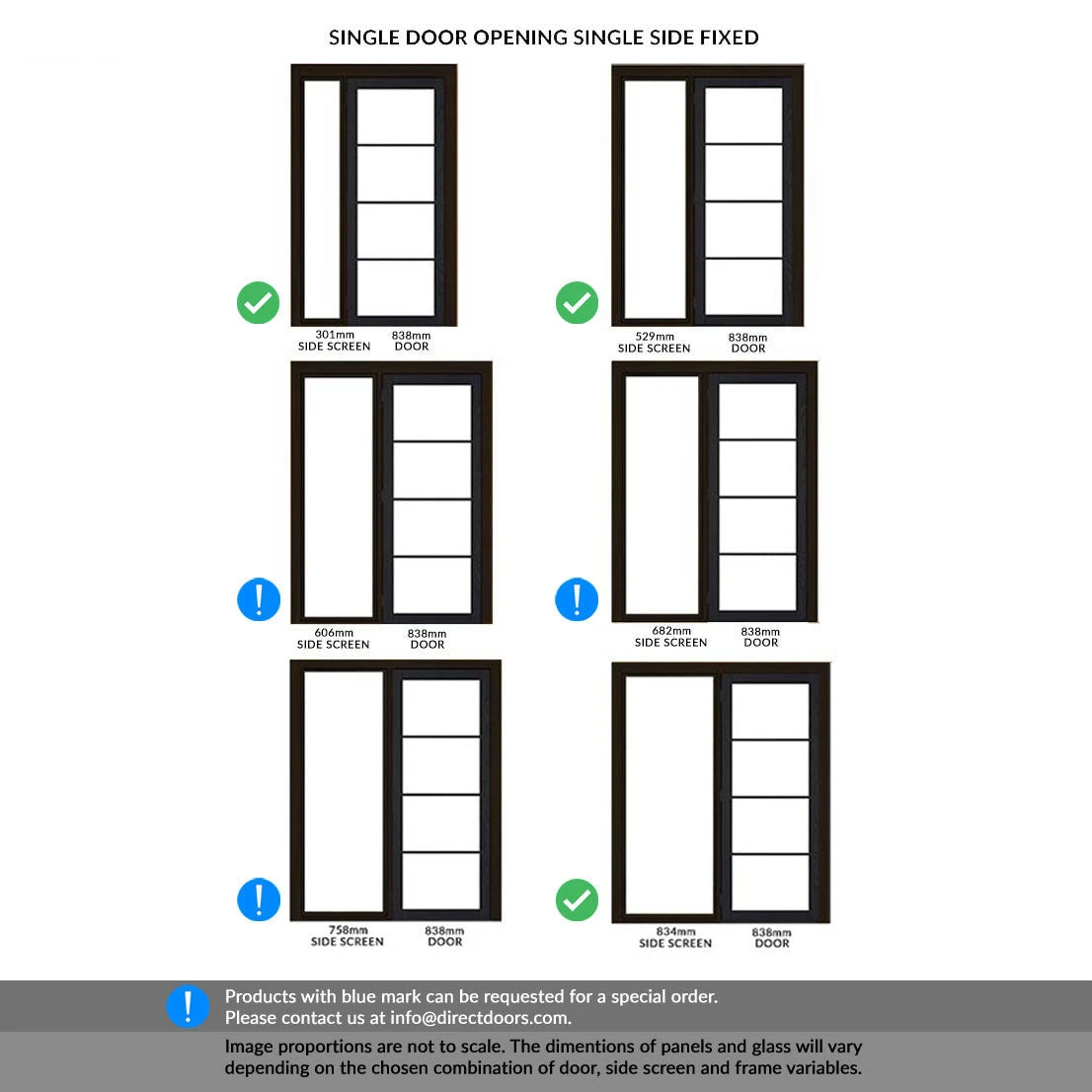 SINGLE DOOR OPENING SINGLE SIDE FIXED

301mm
SIDE SCREEN

838mm
DOOR

529mm
SIDE SCREEN

838mm
DOOR

606mm
SIDE SCREEN

838mm
DOOR

682mm
SIDE SCREEN

838mm
DOOR

758mm
SIDE SCREEN

838mm
DOOR

834mm
SIDE SCREEN

838mm
DOOR

Products with blue mark can be requested for a special order.
Please contact us at info@directdoors.com.

Image proportions are not to scale. The dimentions of panels and glass will vary depending on the chosen combination of door, side screen and frame variables.