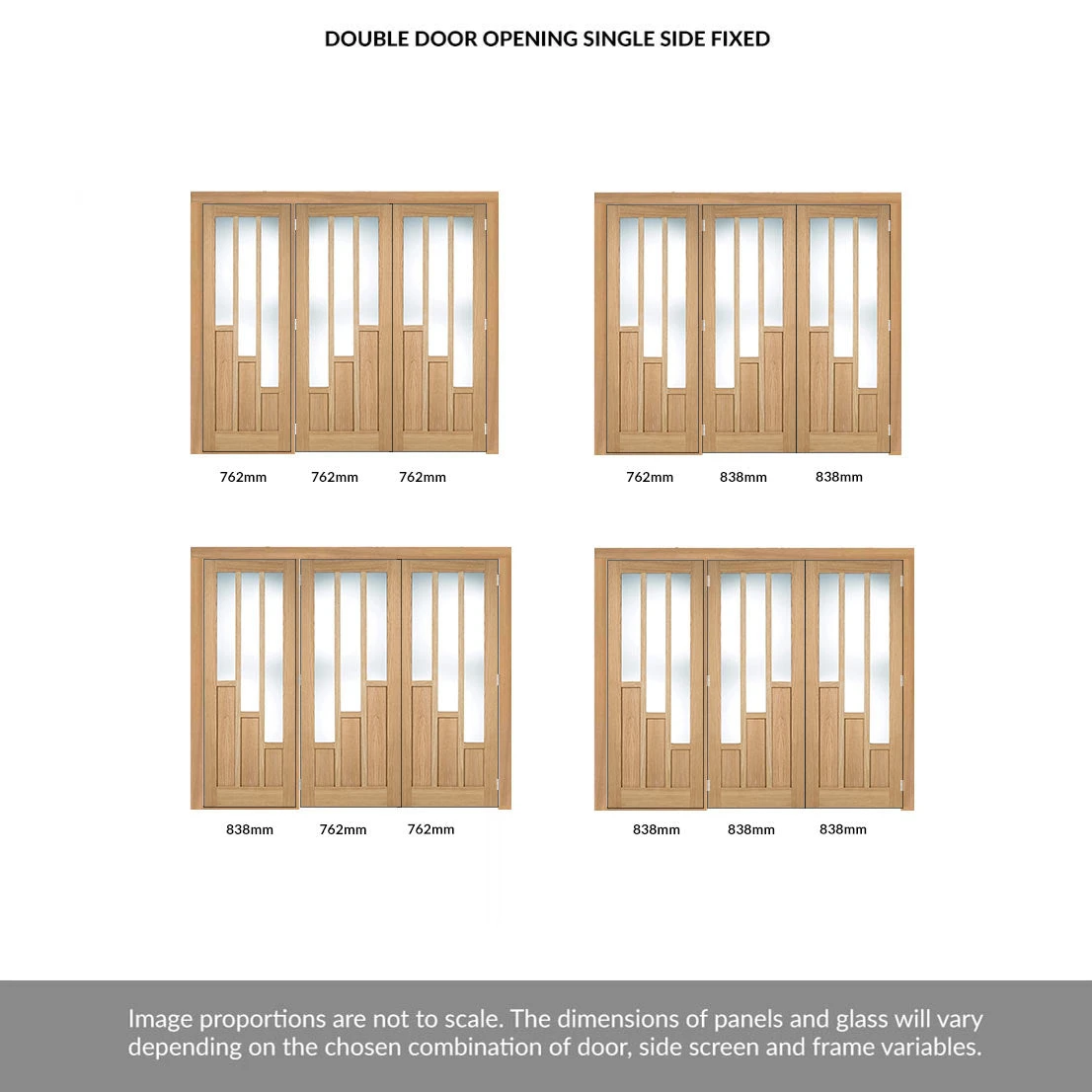 DOUBLE DOOR OPENING SINGLE SIDE FIXED

762mm 762mm 762mm

762mm 838mm 838mm

838mm 762mm 762mm

838mm 838mm 838mm

Image proportions are not to scale. The dimensions of panels and glass will vary depending on the chosen combination of door, side screen and frame variables.