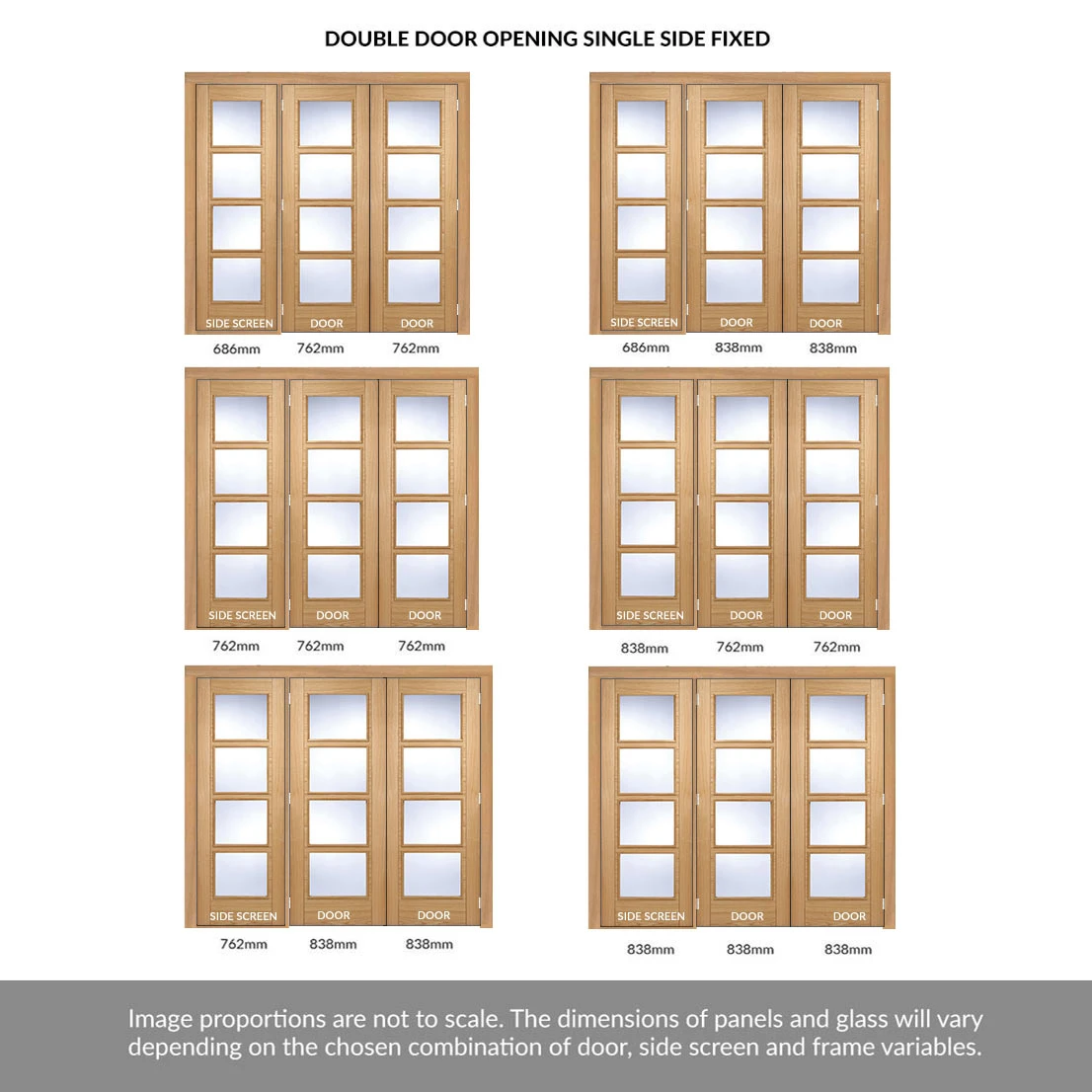 DOUBLE DOOR OPENING SINGLE SIDE FIXED

SIDE SCREEN DOOR DOOR
686mm 762mm 762mm

SIDE SCREEN DOOR DOOR
686mm 838mm 838mm

SIDE SCREEN DOOR DOOR
762mm 762mm 762mm

SIDE SCREEN DOOR DOOR
838mm 762mm 762mm

SIDE SCREEN DOOR DOOR
762mm 838mm 838mm

SIDE SCREEN DOOR DOOR
838mm 838mm 838mm

Image proportions are not to scale. The dimensions of panels and glass will vary depending on the chosen combination of door, side screen and frame variables.